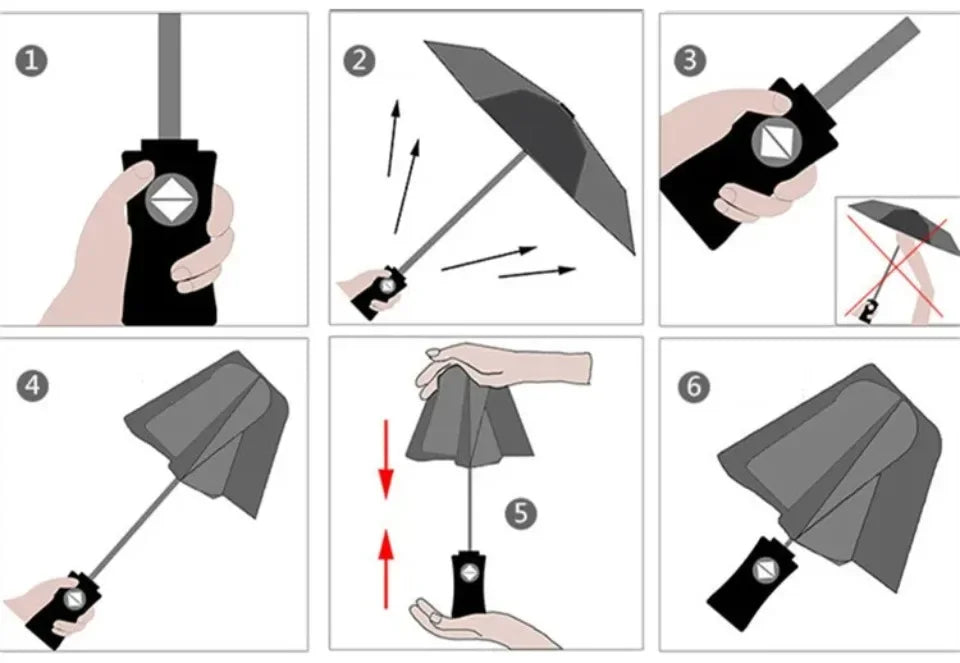 1
2
3
4
5
6