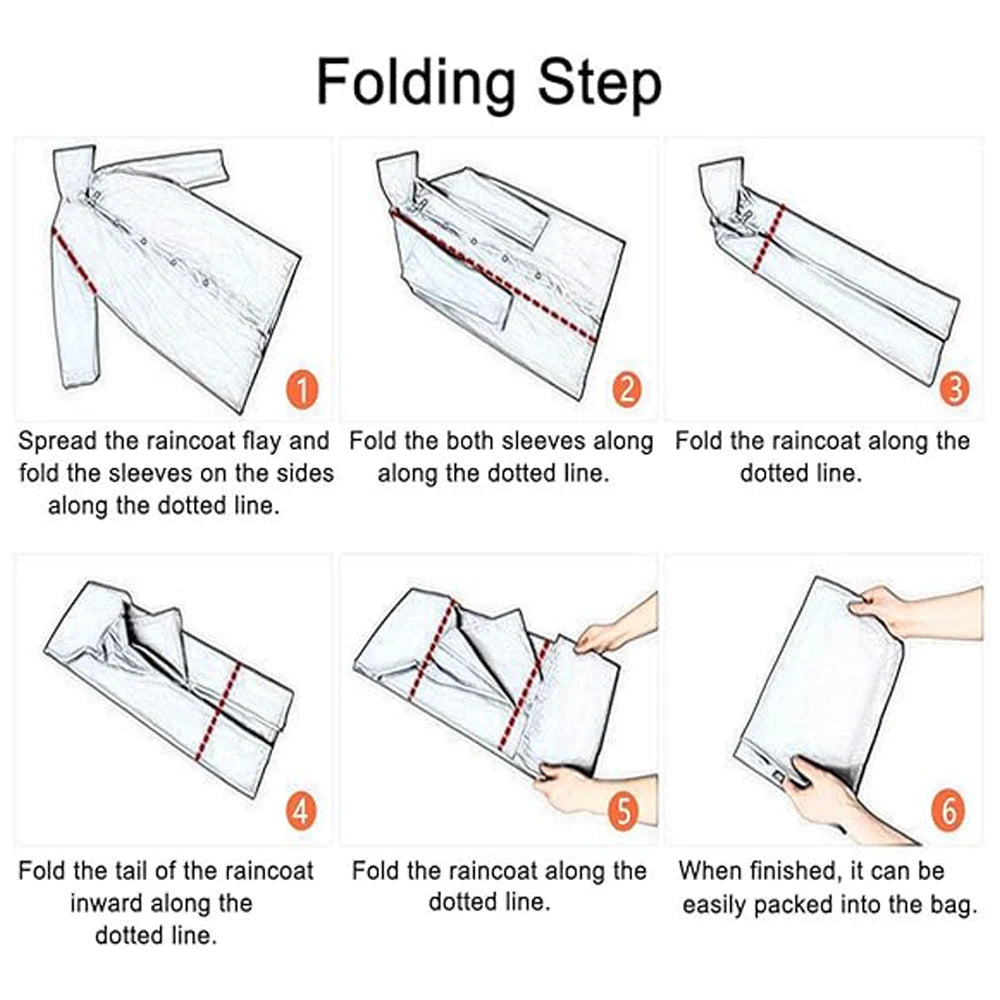 Folding Step

1
Spread the raincoat flay and fold the sleeves on the sides along the dotted line.

2
Fold the both sleeves along along the dotted line.

3
Fold the raincoat along the dotted line.

4
Fold the tail of the raincoat inward along the dotted line.

5
Fold the raincoat along the dotted line.

6
When finished, it can be easily packed into the bag.